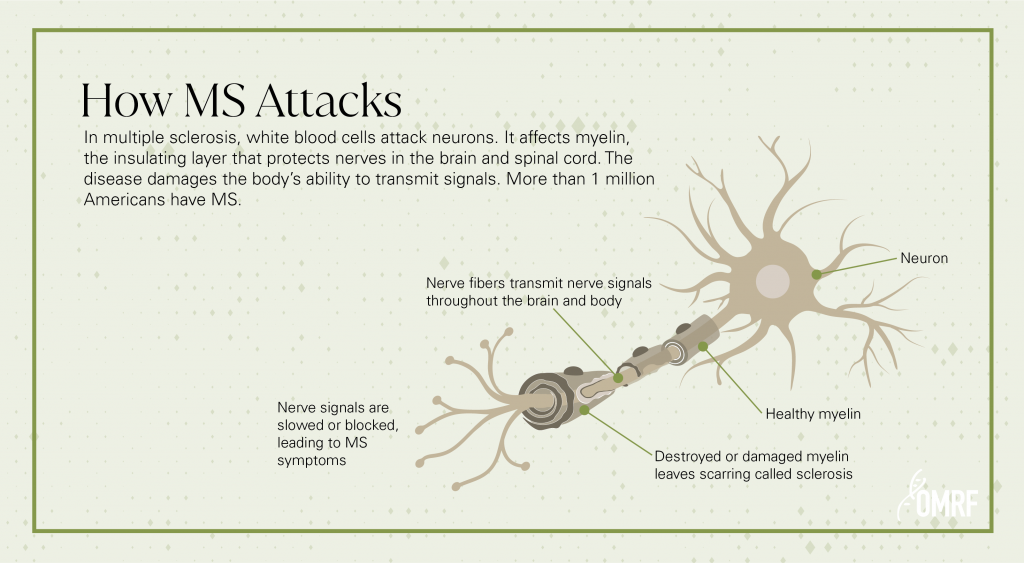 How MS Attacks

In multiple sclerosis, white blood cells attack neurons. It affects myelin, the insulating layer that protects nerves in the brain and spinal cord. The disease damages the body's ability to transmit signals. More than 1 million Americans have MS.

Neuron

Nerve fibers transmit nerve signals throughout the brain and body

Healthy myelin

Nerve signals are slowed or blocked, leading to MS symptoms

Destroyed or damaged myelin leaves scarring called sclerosis

OMRF